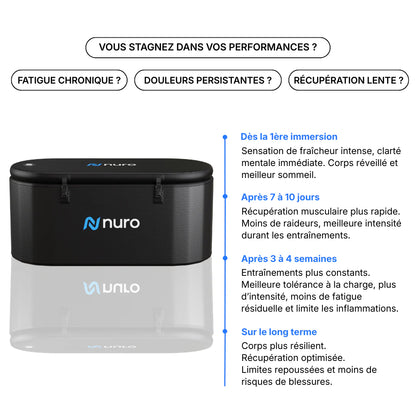 VOUS STAGNEZ DANS VOS PERFORMANCES ?

FATIGUE CHRONIQUE ?

DOULEURS PERSISTANTES ?

RÉCUPÉRATION LENTE ?

nuro

nuro

Dès la 1ère immersion
Sensation de fraîcheur intense, clarté mentale immédiate. Corps réveillé et meilleur sommeil.

Après 7 à 10 jours
Récupération musculaire plus rapide. Moins de raideurs, meilleure intensité durant les entraînements.

Après 3 à 4 semaines
Entraînements plus constants. Meilleure tolérance à la charge, plus d'intensité, moins de fatigue résiduelle et limite les inflammations.

Sur le long terme
Corps plus résilient.
Récupération optimisée.
Limites repoussées et moins de risques de blessures.