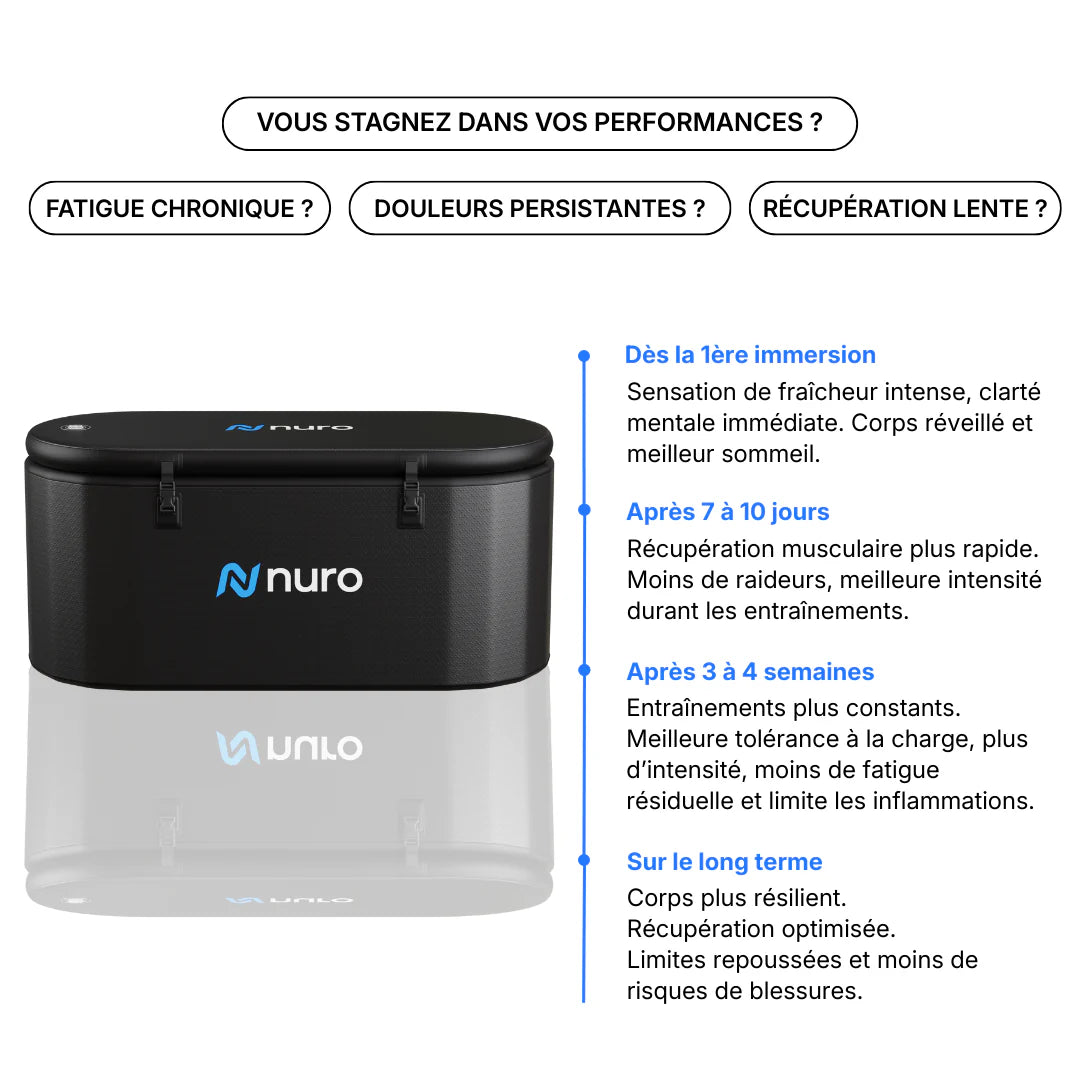 VOUS STAGNEZ DANS VOS PERFORMANCES ?

FATIGUE CHRONIQUE ?

DOULEURS PERSISTANTES ?

RÉCUPÉRATION LENTE ?

nuro

nuro

Dès la 1ère immersion

Sensation de fraîcheur intense, clarté mentale immédiate. Corps réveillé et meilleur sommeil.

Après 7 à 10 jours

Récupération musculaire plus rapide. Moins de raideurs, meilleure intensité durant les entraînements.

Après 3 à 4 semaines

Entraînements plus constants. Meilleure tolérance à la charge, plus d'intensité, moins de fatigue résiduelle et limite les inflammations.

Sur le long terme

Corps plus résilient. Récupération optimisée. Limites repoussées et moins de risques de blessures.